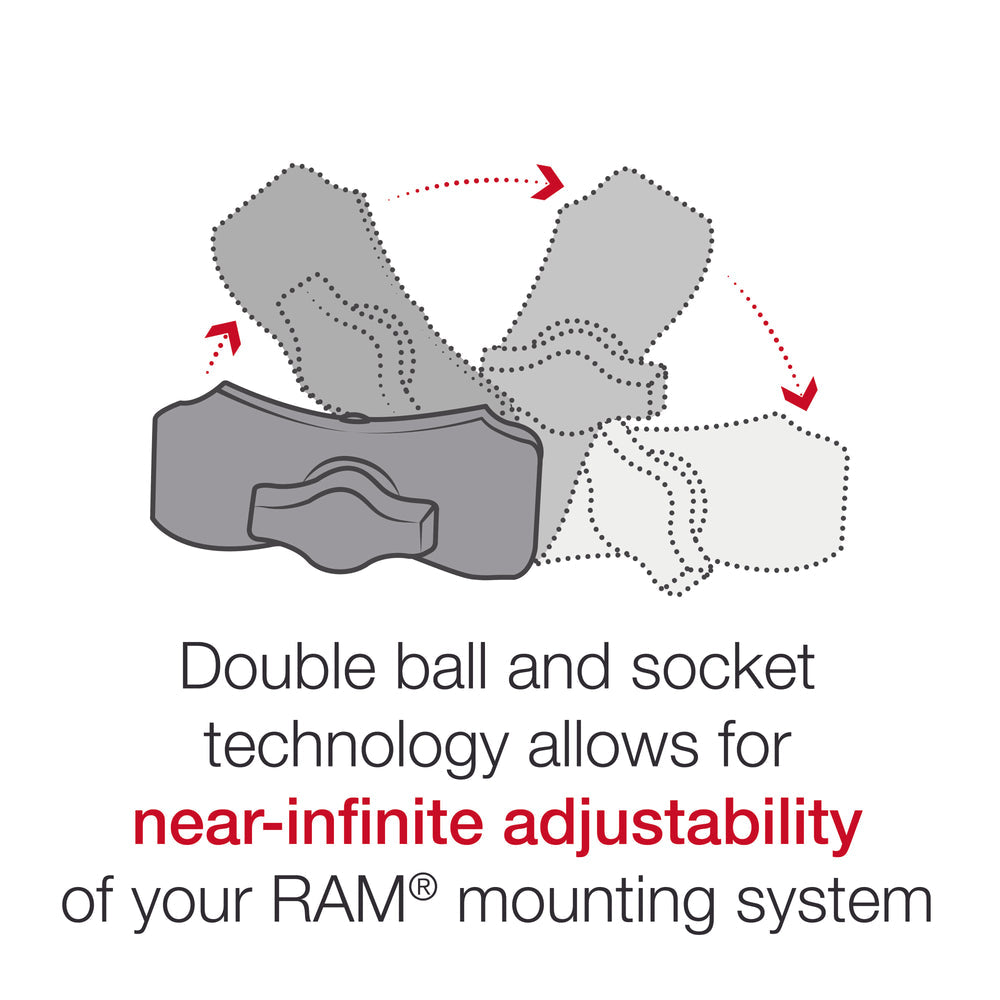 Double ball and socket technology allows for near-infinite adjustability of your RAM® mounting system