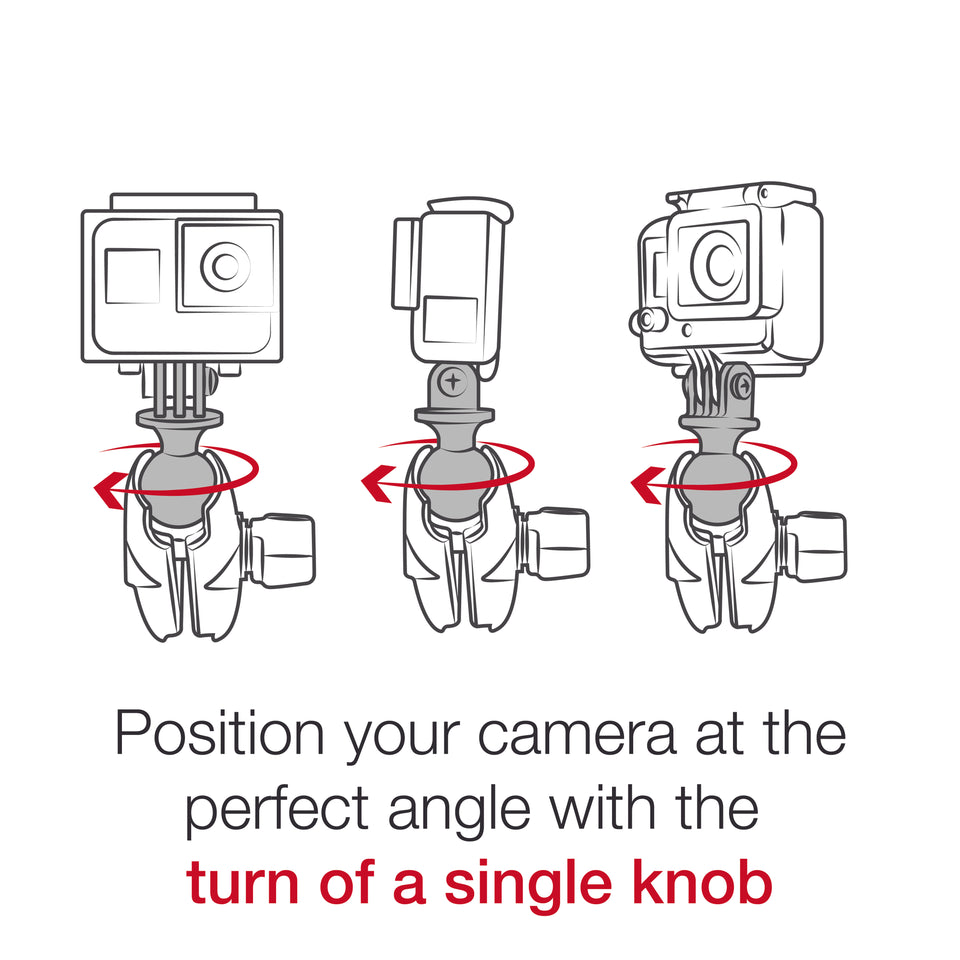 Position your camera at the perfect angle with the turn of a single knob