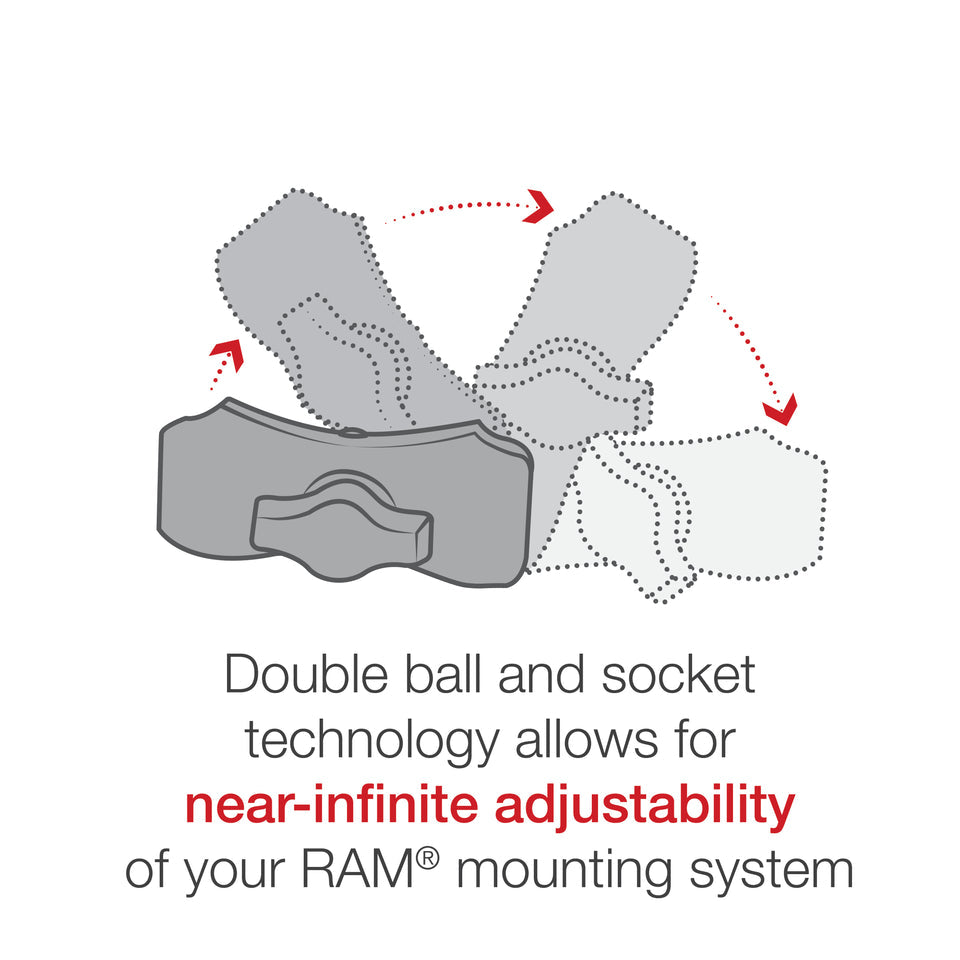 Double ball and socket technology allows for near-infinite adjustability of your RAM® mounting system