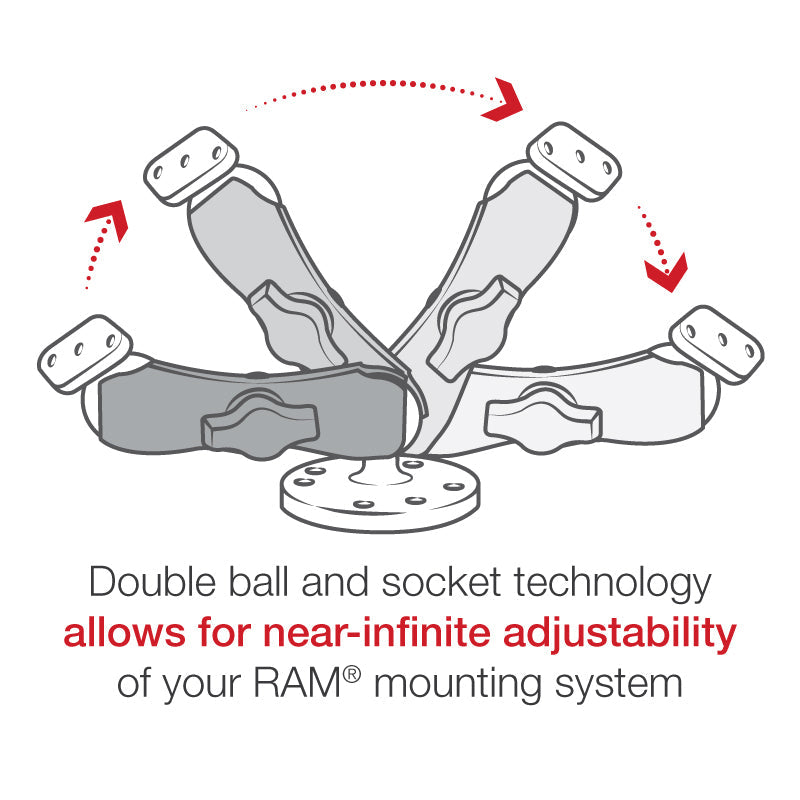 Double ball and socket technology allows for near-infinite adjustability of your RAM® mounting system