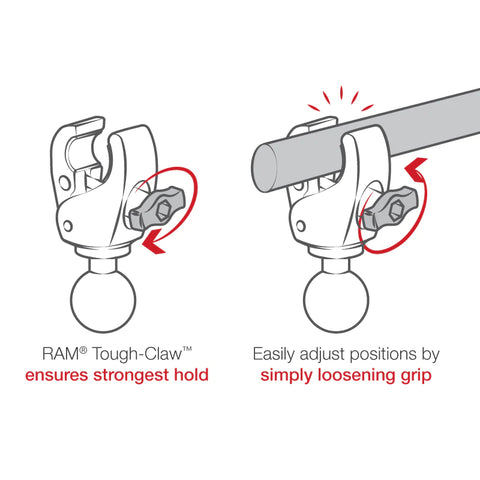 RAM® Tough-Claw™
ensures strongest hold

Easily adjust positions by
simply loosening grip