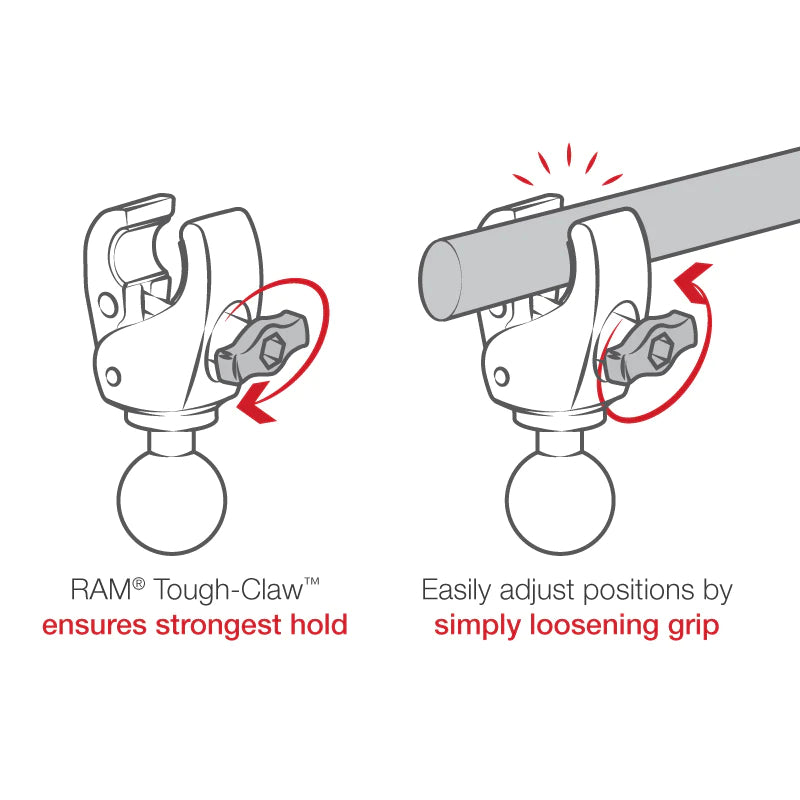 RAM® Tough-Claw™
ensures strongest hold

Easily adjust positions by
simply loosening grip