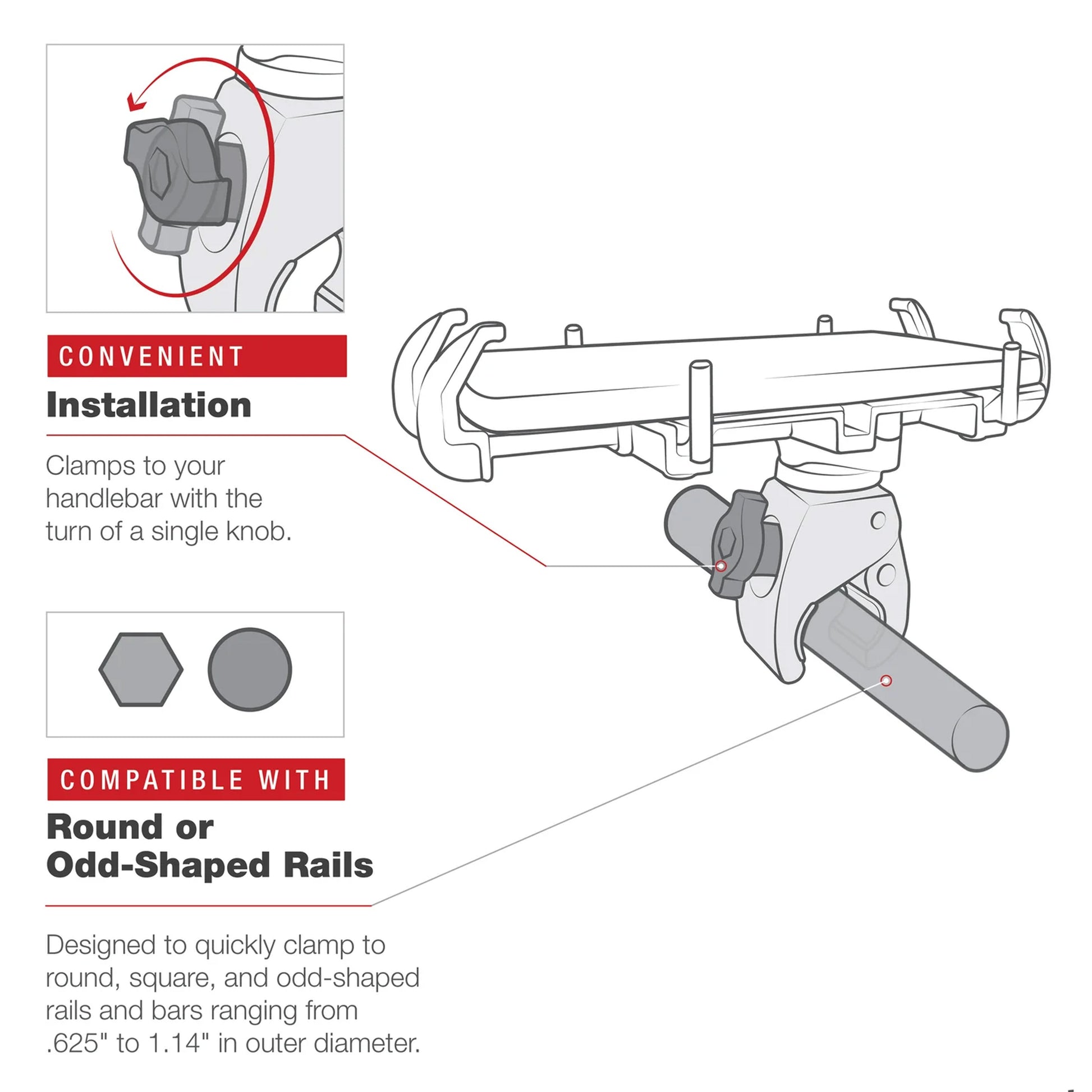 CONVENIENT

Installation

Clamps to your handlebar with the turn of a single knob.

COMPATIBLE WITH

Round or Odd-Shaped Rails

Designed to quickly clamp to round, square, and odd-shaped rails and bars ranging from .625" to 1.14" in outer diameter.