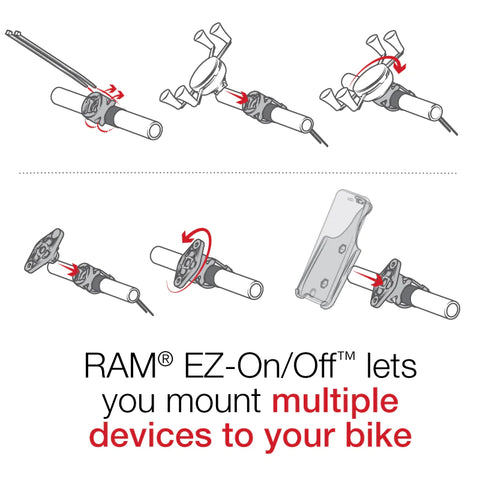 RAM® EZ-On/Off™ lets you mount multiple devices to your bike