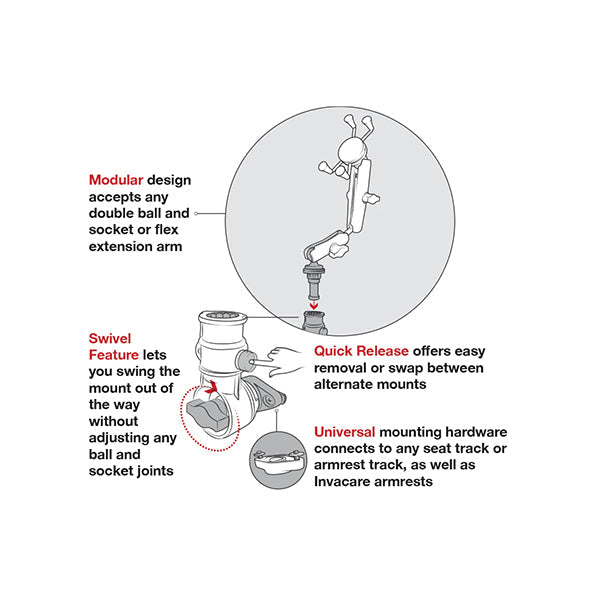 Modular design accepts any double ball and socket or flex extension arm

Swivel Feature lets you swing the mount out of the way without adjusting any ball and socket joints

Quick Release offers easy removal or swap between alternate mounts

Universal mounting hardware connects to any seat track or armrest track, as well as Invacare armrests