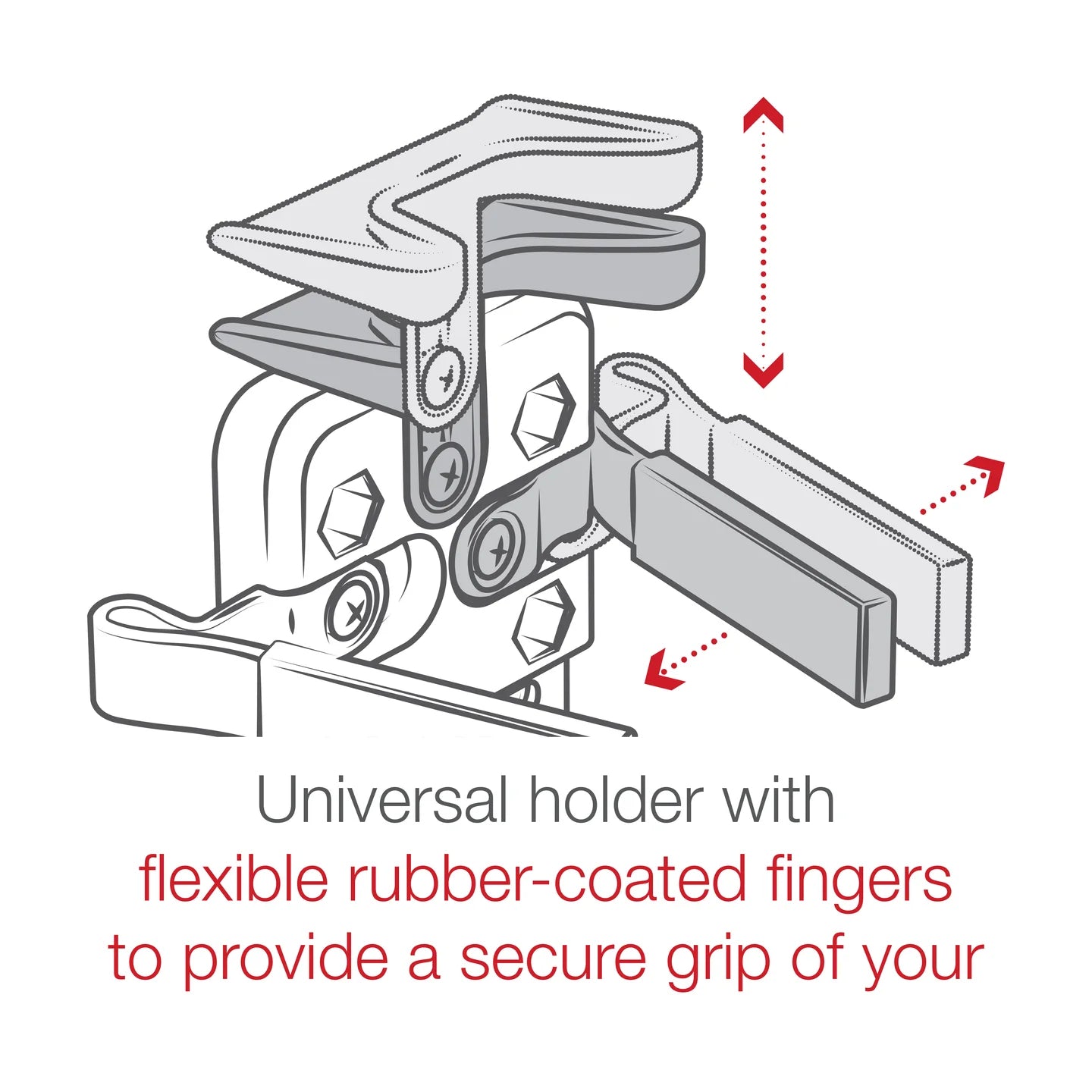 Universal holder with
flexible rubber-coated fingers
to provide a secure grip of your