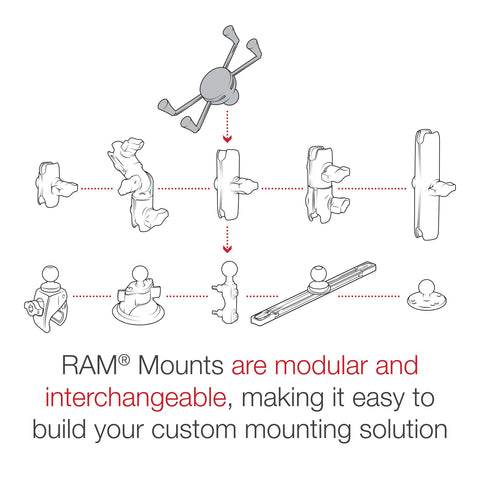 RAM® Mounts are modular and interchangeable, making it easy to build your custom mounting solution