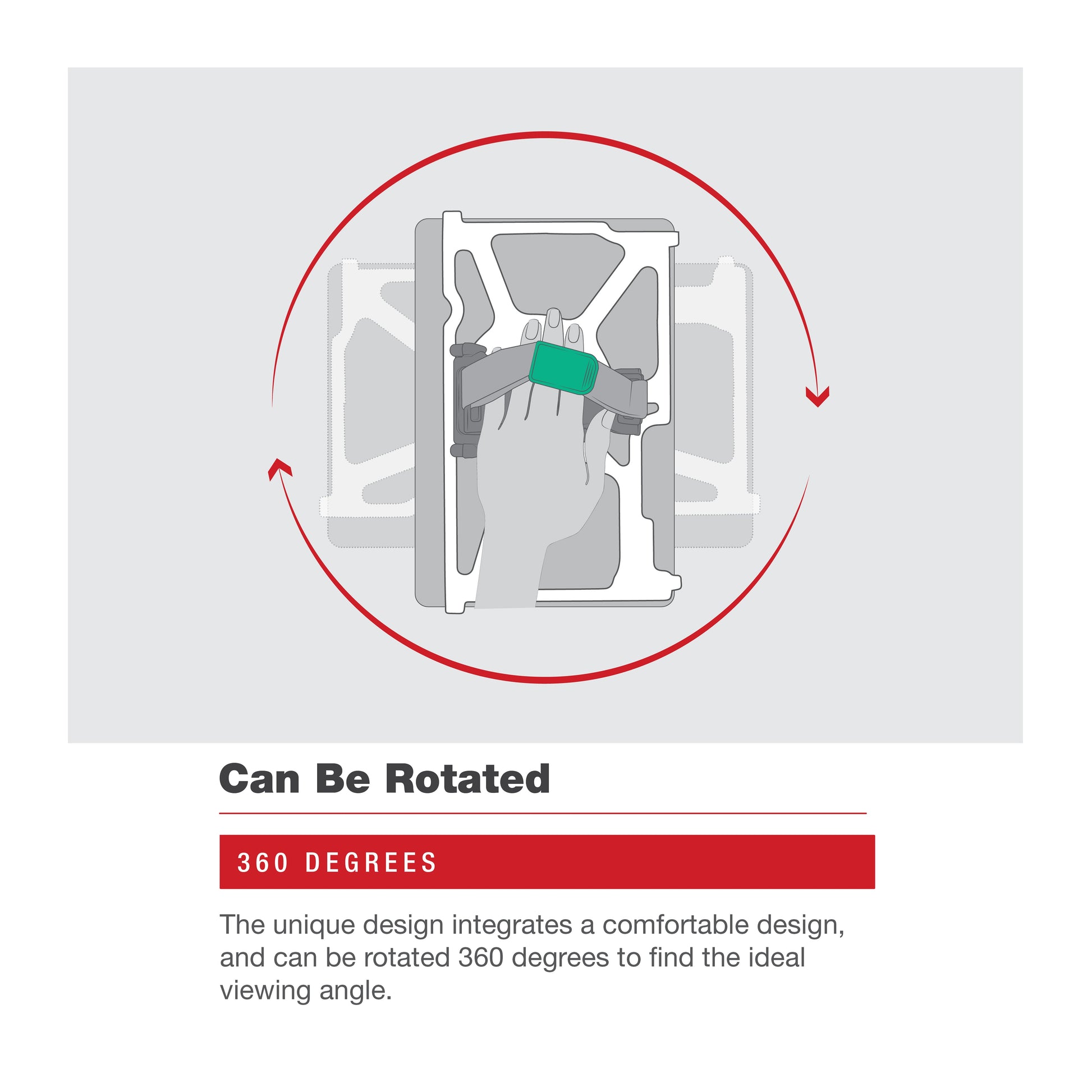 Can Be Rotated

360 DEGREES

The unique design integrates a comfortable design, and can be rotated 360 degrees to find the ideal viewing angle.