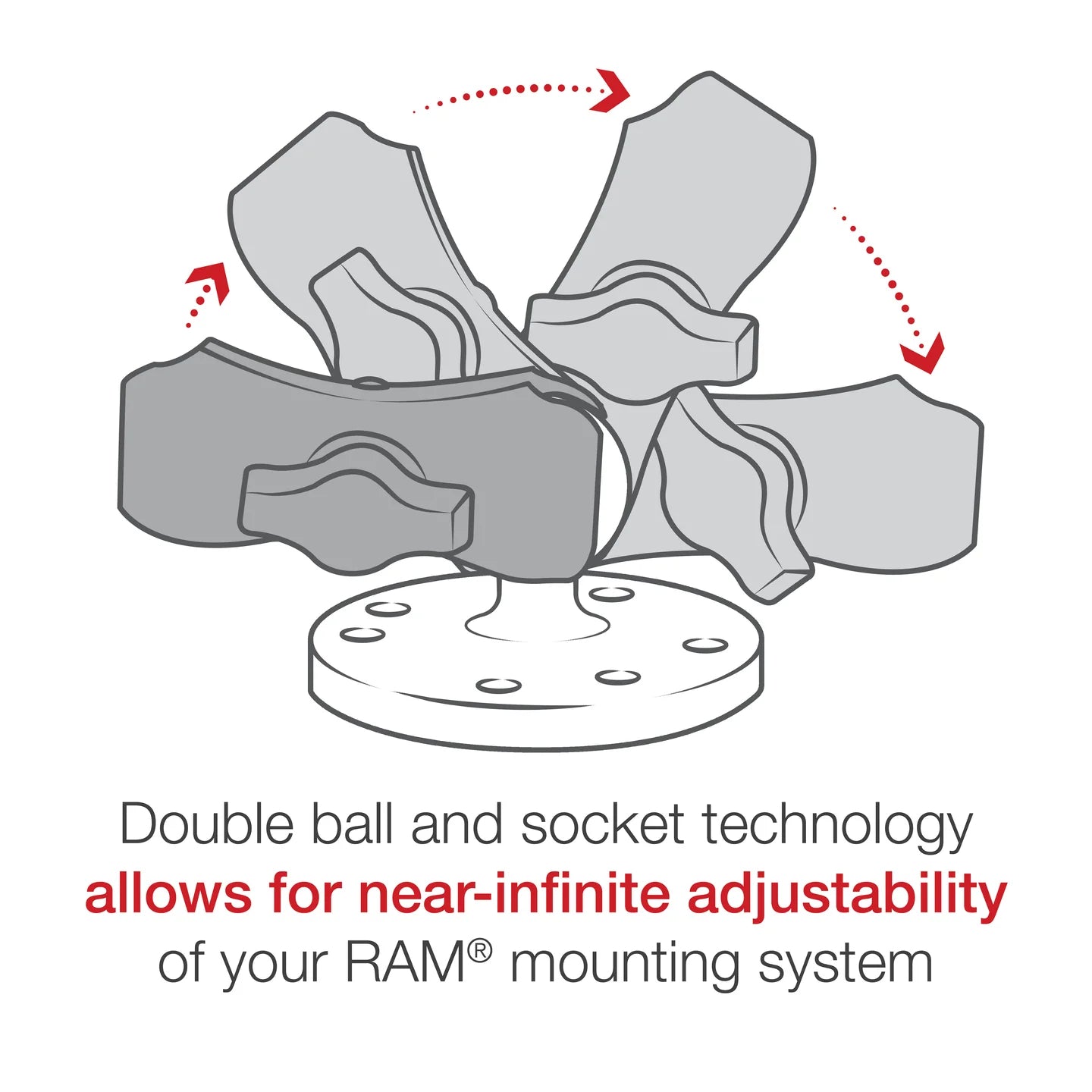 Double ball and socket technology
allows for near-infinite adjustability
of your RAM® mounting system