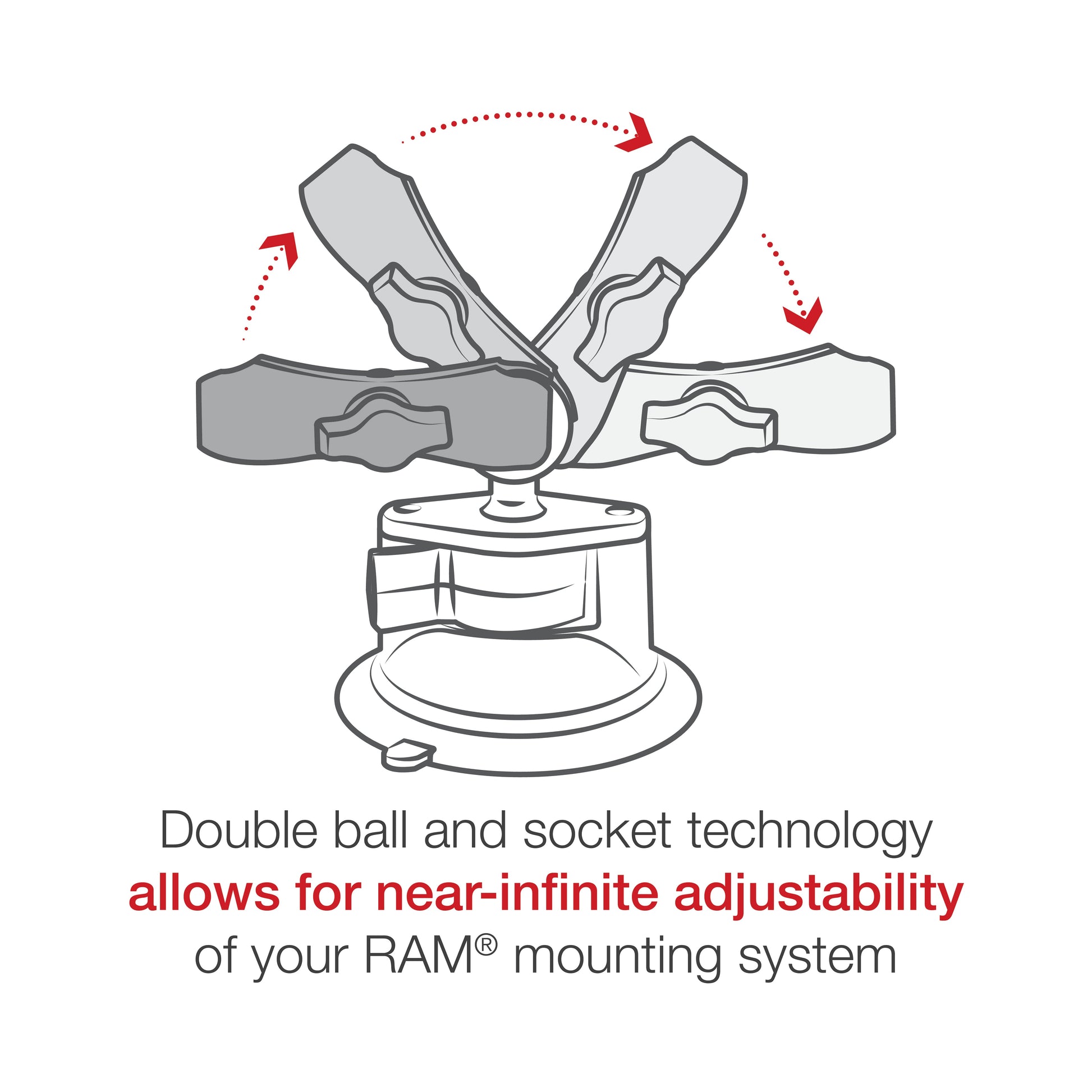 Double ball and socket technology
allows for near-infinite adjustability
of your RAM® mounting system