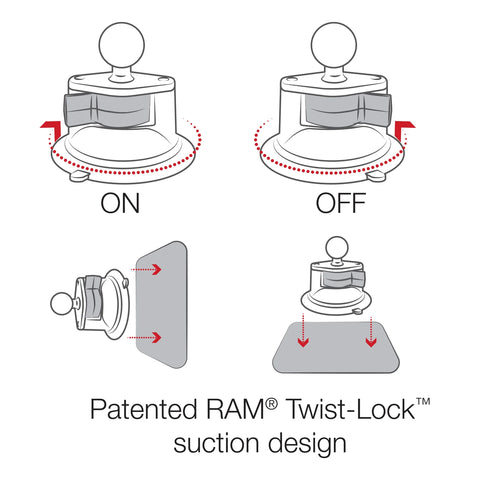 ON

OFF

Patented RAM® Twist-Lock™ suction design