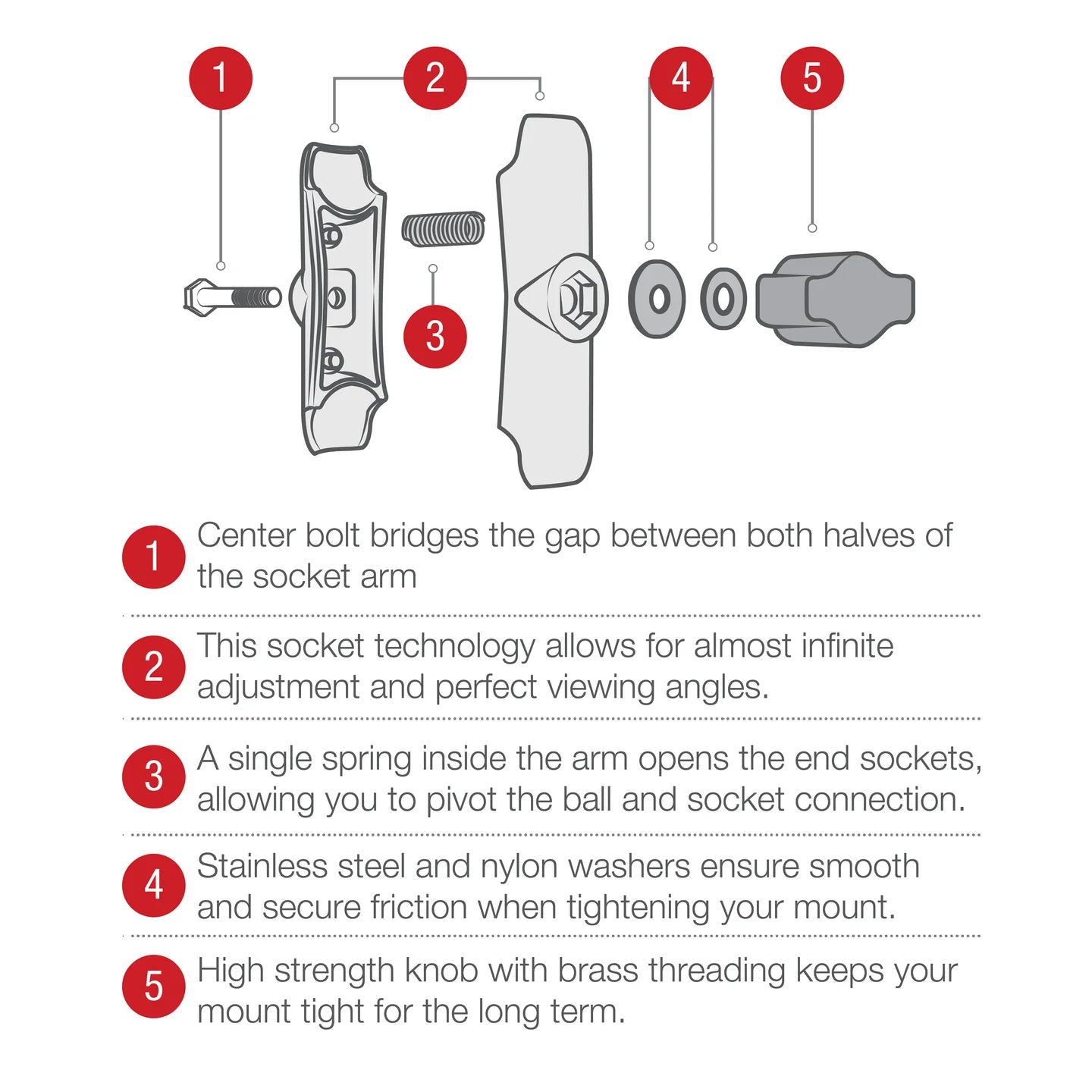 1
2
4
5
3

1 Center bolt bridges the gap between both halves of the socket arm

2 This socket technology allows for almost infinite adjustment and perfect viewing angles.

3 A single spring inside the arm opens the end sockets, allowing you to pivot the ball and socket connection.

4 Stainless steel and nylon washers ensure smooth and secure friction when tightening your mount.

5 High strength knob with brass threading keeps your mount tight for the long term.