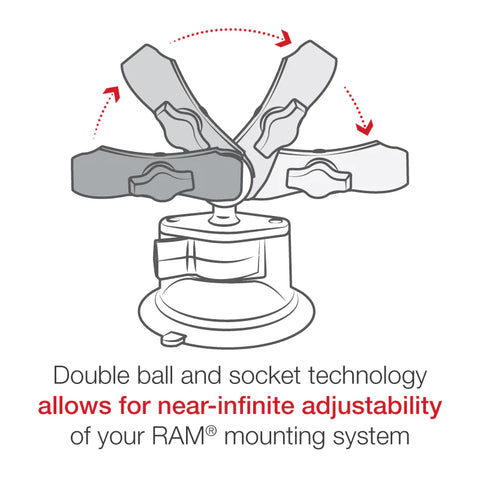 Double ball and socket technology allows for near-infinite adjustability of your RAM® mounting system