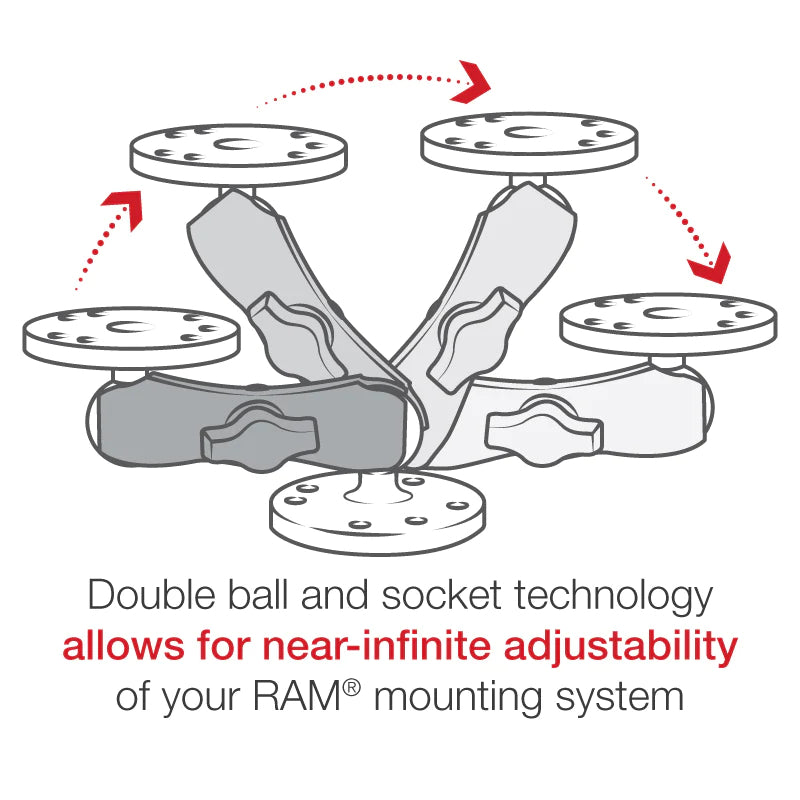 Double ball and socket technology allows for near-infinite adjustability of your RAM® mounting system