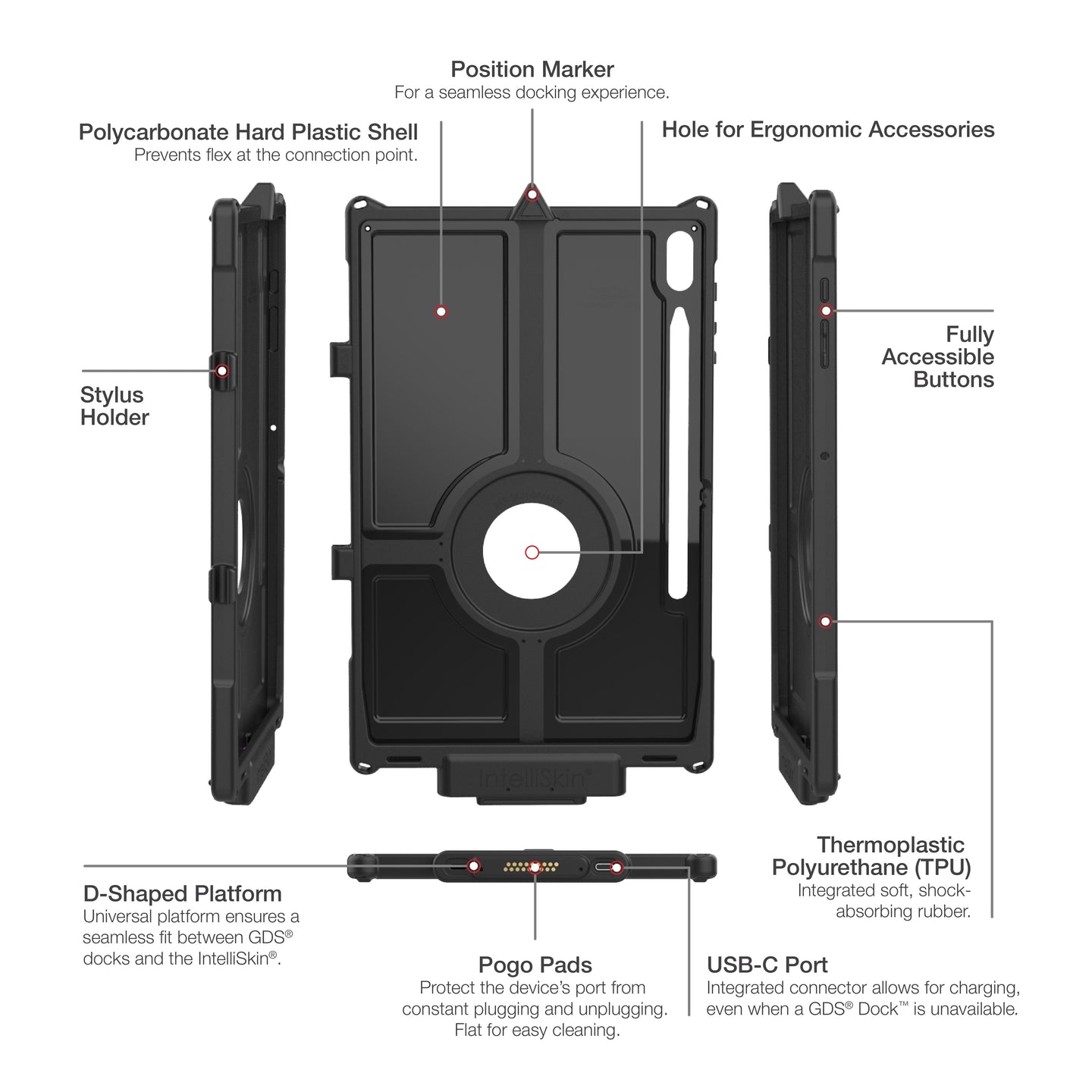 Position Marker
For a seamless docking experience.

Polycarbonate Hard Plastic Shell
Prevents flex at the connection point.

Hole for Ergonomic Accessories

Stylus Holder

Fully Accessible Buttons

IntelliSkin®

Thermoplastic Polyurethane (TPU)
Integrated soft, shock-absorbing rubber.

D-Shaped Platform
Universal platform ensures a seamless fit between GDS® docks and the IntelliSkin®.

Pogo Pads
Protect the device's port from constant plugging and unplugging. Flat for easy cleaning.

USB-C Port
Integrated connector allows for charging, even when a GDS® Dock™ is unavailable.