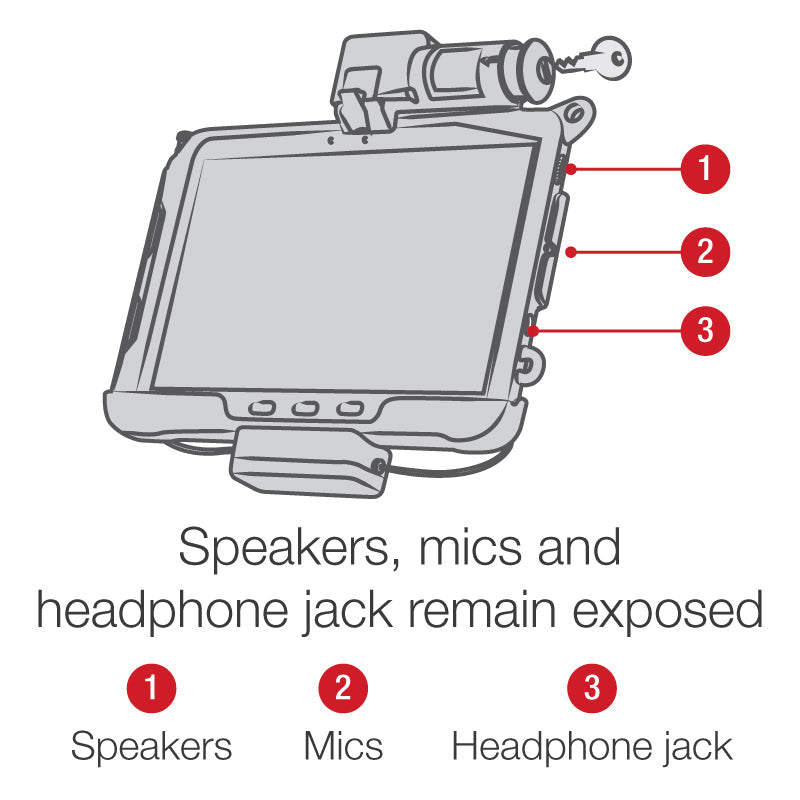 1
2
3

Speakers, mics and headphone jack remain exposed

1
Speakers

2
Mics

3
Headphone jack