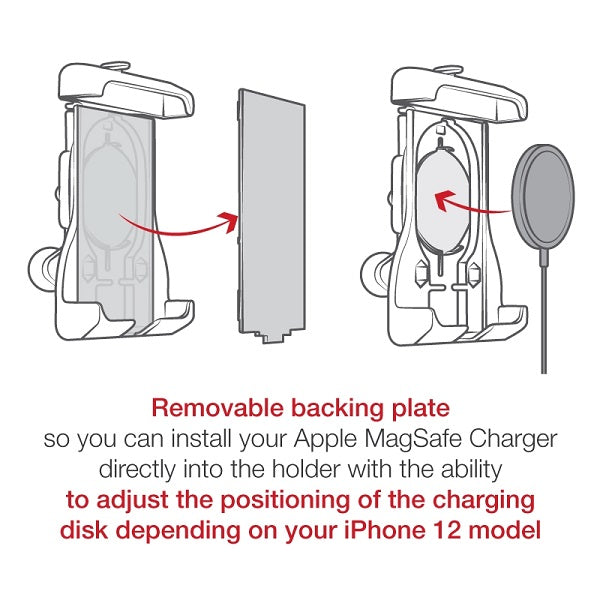 Removable backing plate
so you can install your Apple MagSafe Charger directly into the holder with the ability to adjust the positioning of the charging disk depending on your iPhone 12 model