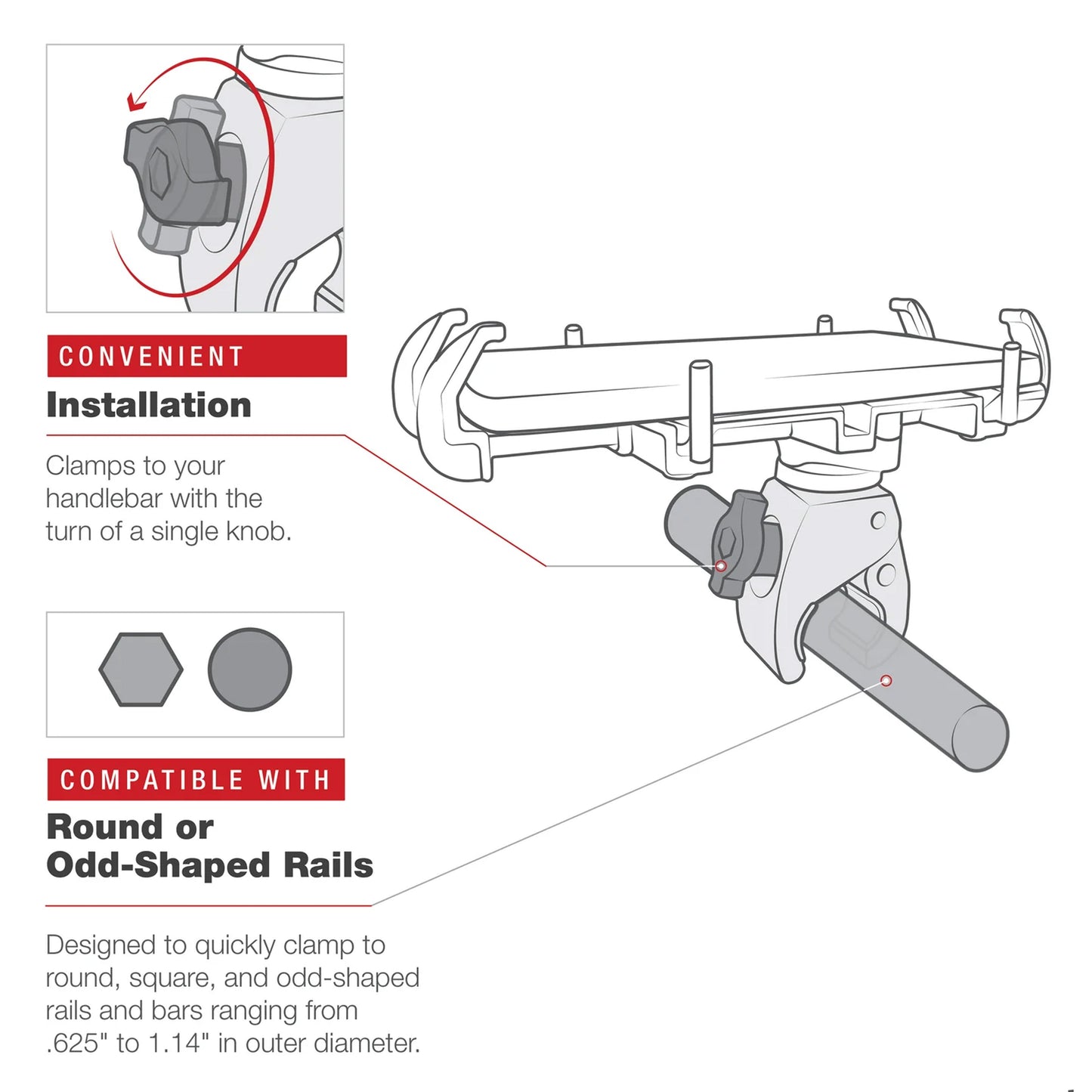 CONVENIENT

Installation

Clamps to your handlebar with the turn of a single knob.

COMPATIBLE WITH

Round or Odd-Shaped Rails

Designed to quickly clamp to round, square, and odd-shaped rails and bars ranging from .625" to 1.14" in outer diameter.