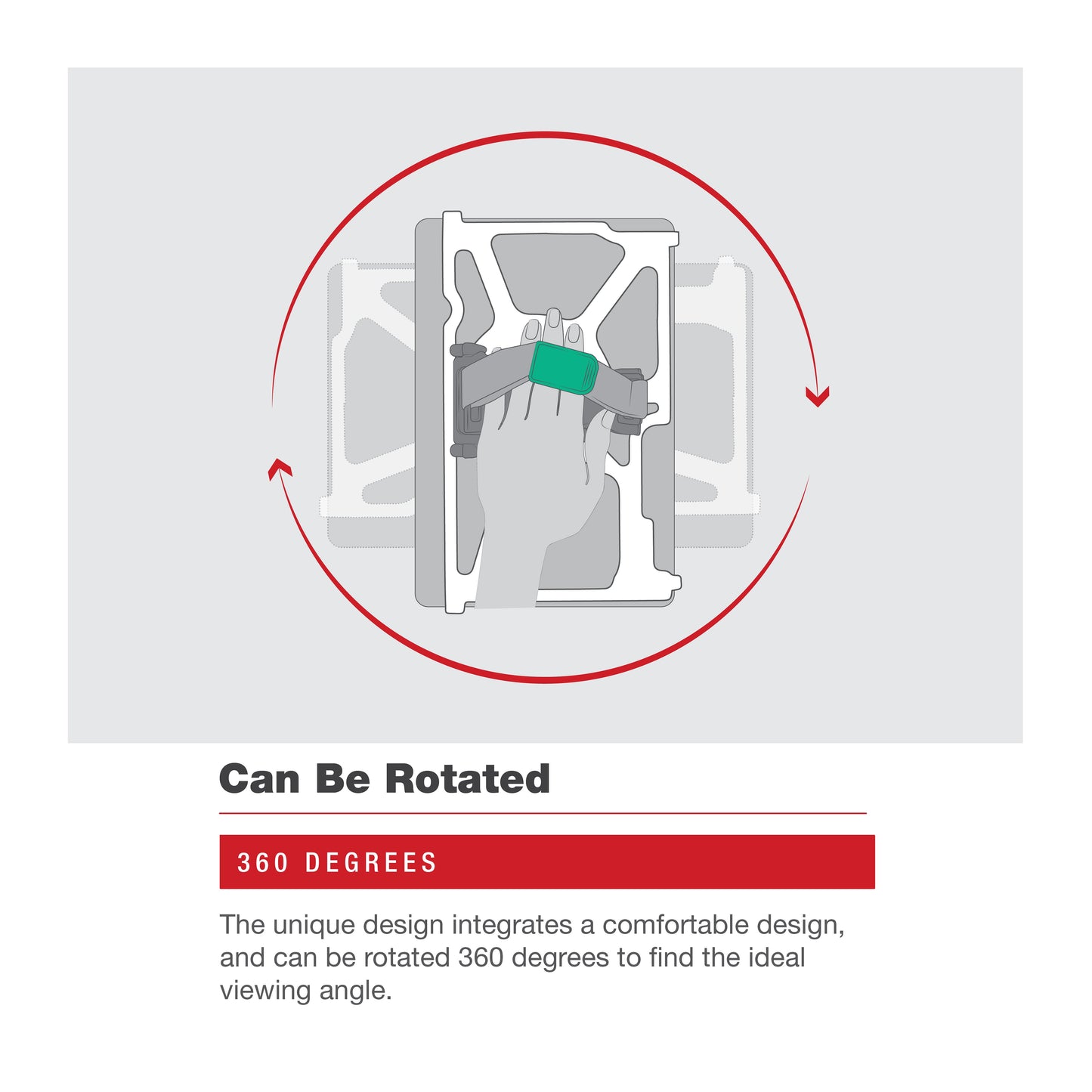 Can Be Rotated

360 DEGREES

The unique design integrates a comfortable design, and can be rotated 360 degrees to find the ideal viewing angle.