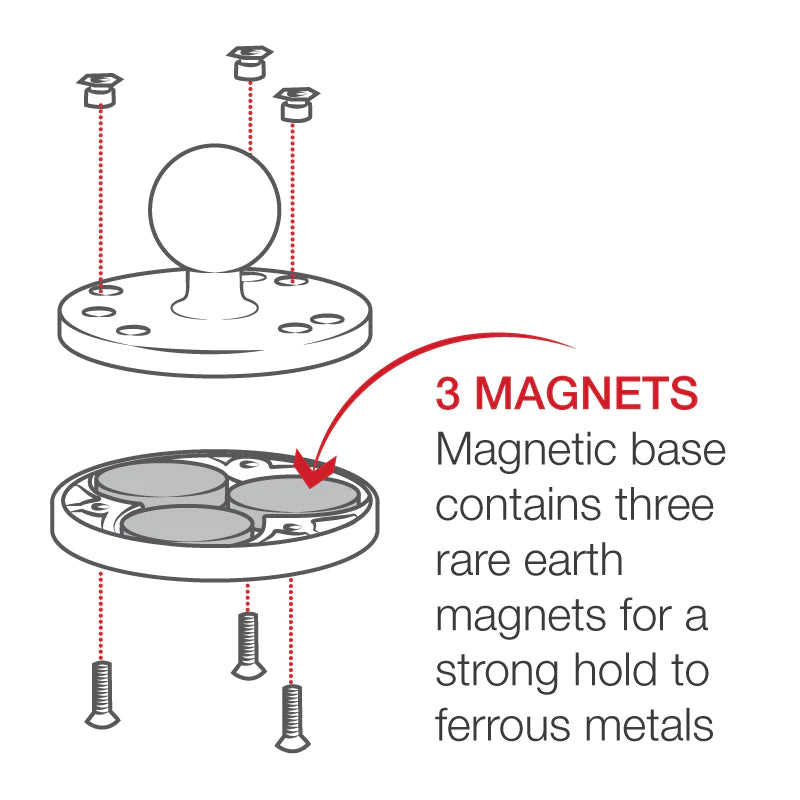 3 MAGNETS
Magnetic base contains three rare earth magnets for a strong hold to ferrous metals